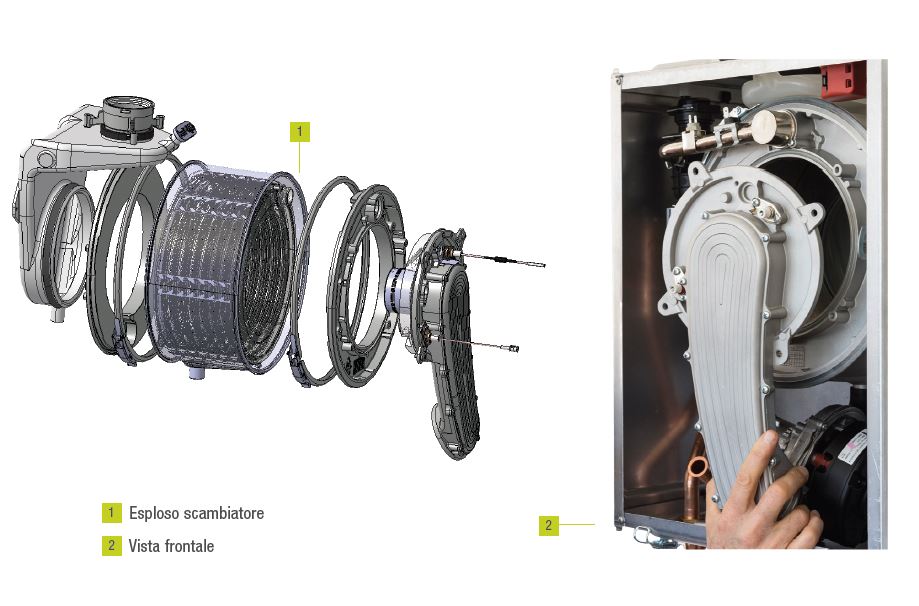 1

1 Esploso scambiatore
2 Vista frontale

2